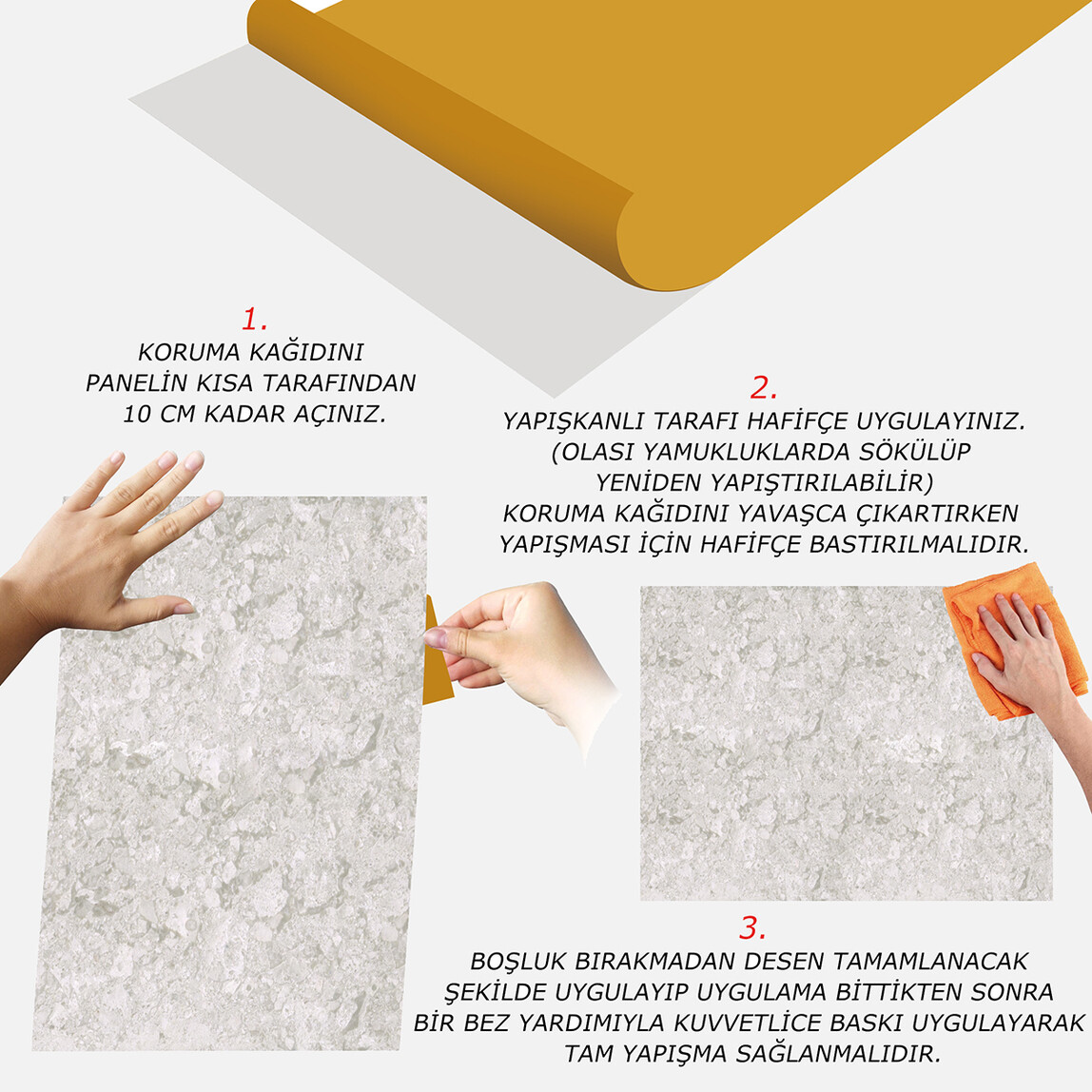 1.
KORUMA KAĞIDINI PANELİN KISA TARAFINDAN 10 CM KADAR AÇINIZ.

2.
YAPIŞKANLI TARAFI HAFİFÇE UYGULAYINIZ. (OLASI YAMUKLUKLARDA SÖKÜLÜP YENİDEN YAPIŞTIRILABİLİR) KORUMA KAĞIDINI YAVAŞCA ÇIKARTIRKEN YAPIŞMASI İÇİN HAFİFÇE BASTIRILMALIDIR.

3.
BOŞLUK BIRAKMADAN DESEN TAMAMLANACAK ŞEKİLDE UYGULAYIP UYGULAMA BİTTİKTEN SONRA BİR BEZ YARDIMIYLA KUVVETLİCE BASKI UYGULAYARAK TAM YAPIŞMA SAĞLANMALIDIR.